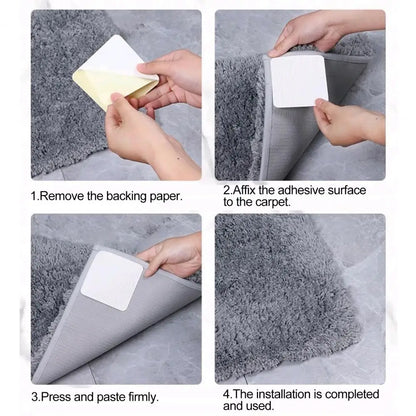 1.Remove the backing paper.

2.Affix the adhesive surface to the carpet.

3.Press and paste firmly.

4.The installation is completed and used.