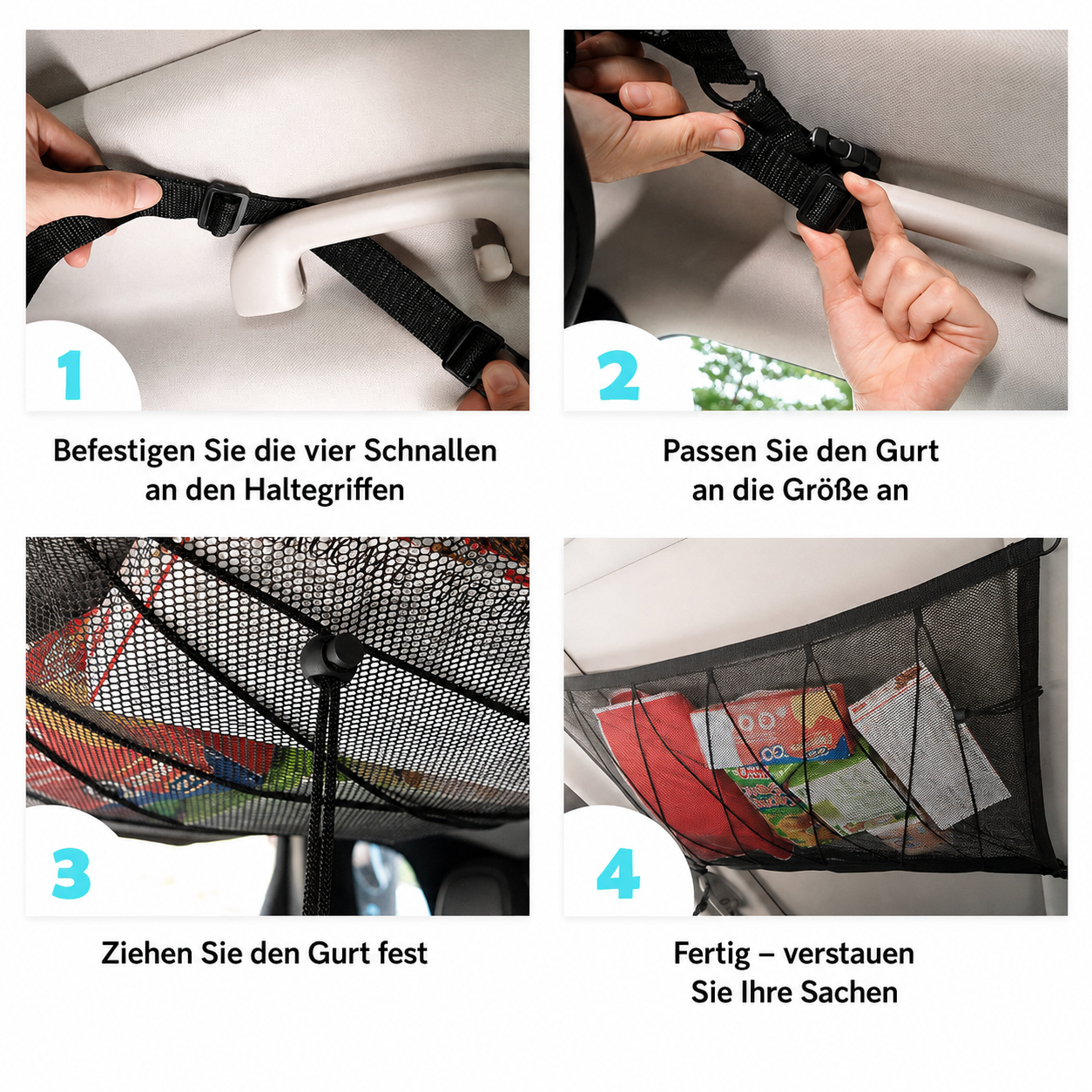 1

Befestigen Sie die vier Schnallen an den Haltegriffen

2

Passen Sie den Gurt an die Größe an

3

Ziehen Sie den Gurt fest

4

Fertig – verstauen Sie Ihre Sachen