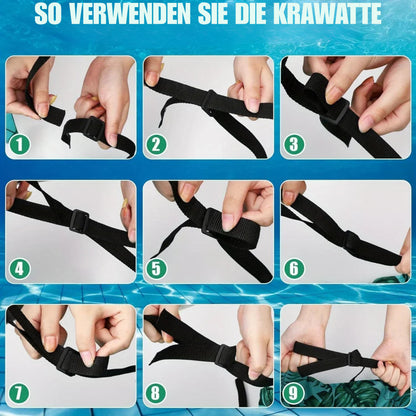 SO VERWENDEN SIE DIE KRAWATTE

1

2

3

4

5

6

7

8

9